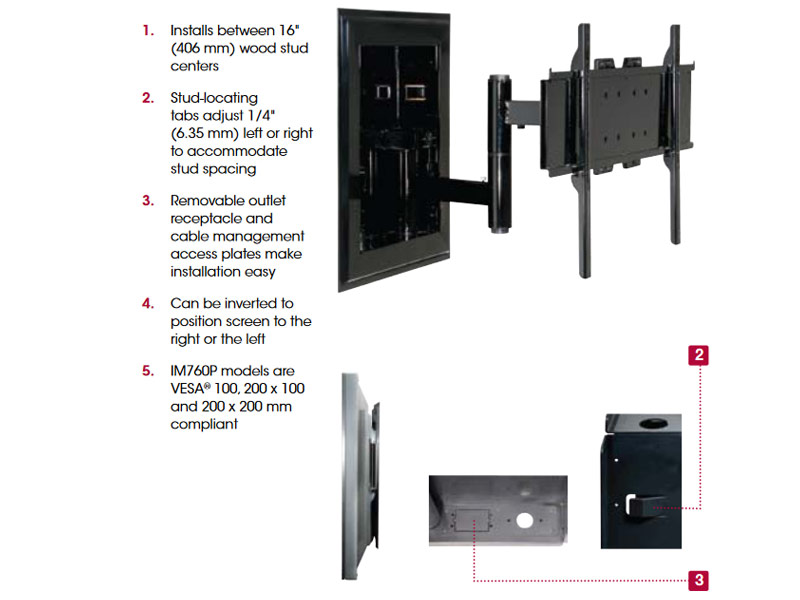 1. Installs between 16" (406 mm) wood stud centers

2. Stud-locating tabs adjust 1/4" (6.35 mm) left or right to accommodate stud spacing

3. Removable outlet receptacle and cable management access plates make installation easy

4. Can be inverted to position screen to the right or the left

5. IM760P models are VESA® 100, 200 x 100 and 200 x 200 mm compliant

2

3