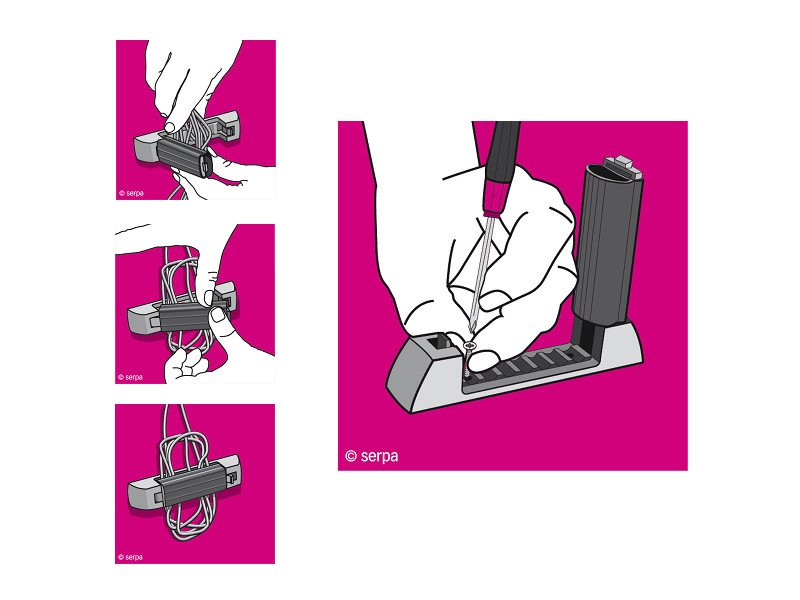 © serpa

© serpa

© serpa

© serpa