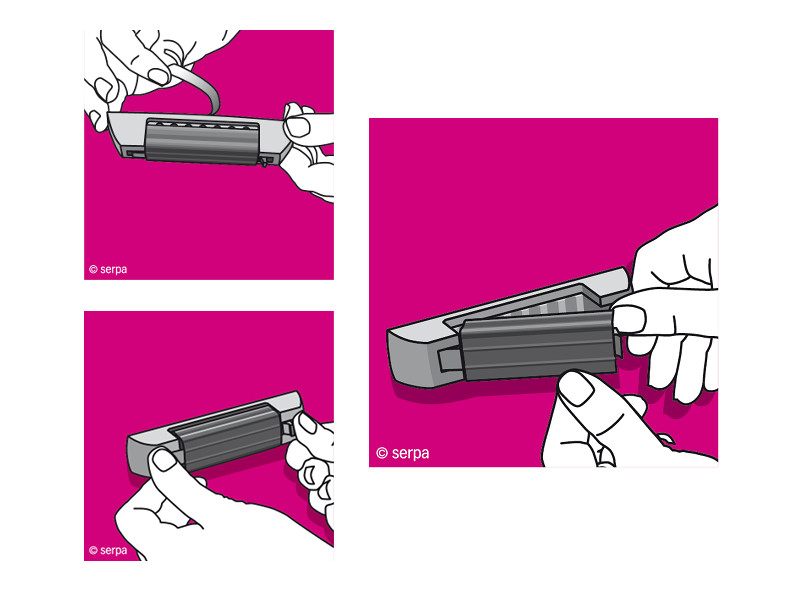 © serpa

© serpa

© serpa