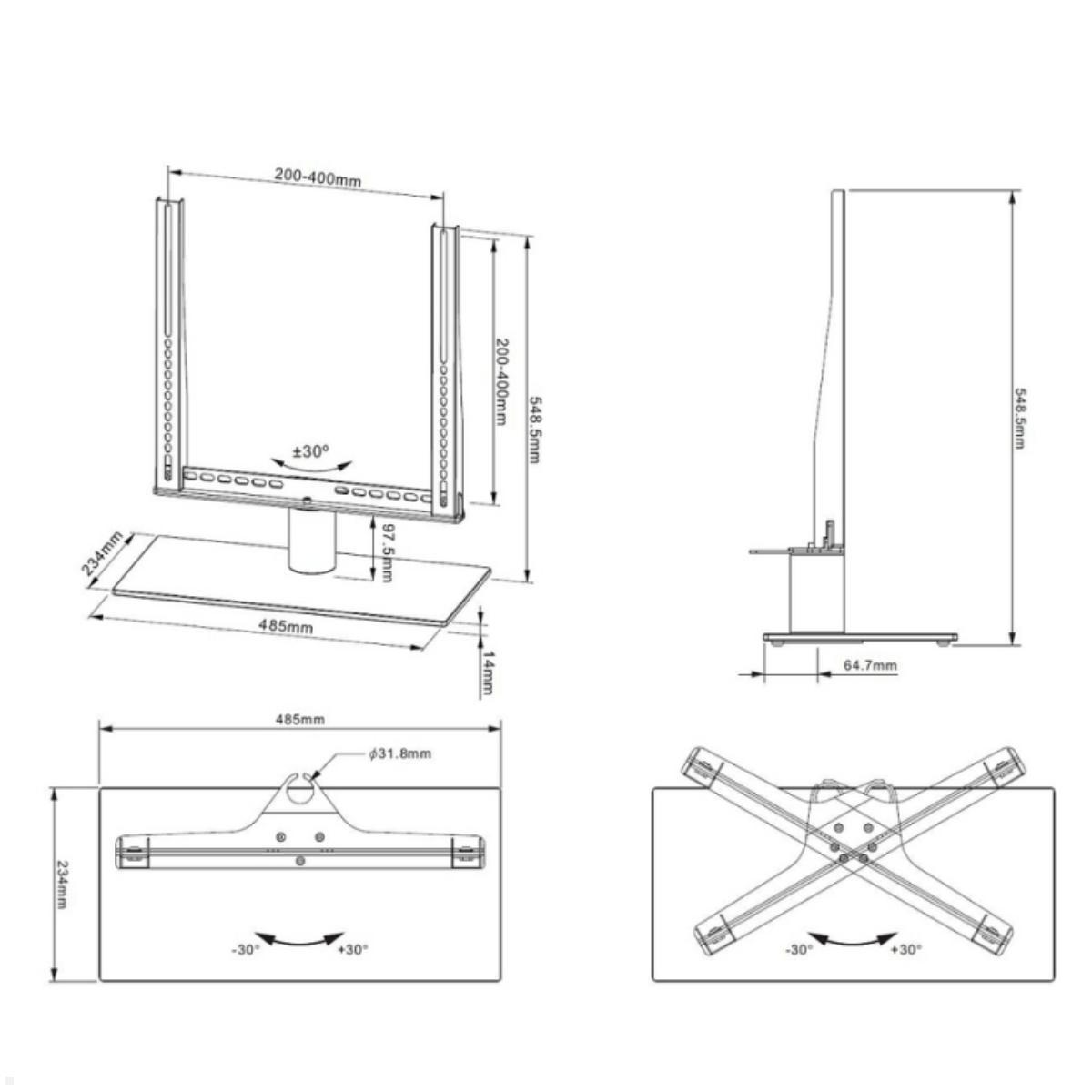 200-400mm
200-400mm
548.5mm
±30°
97.5mm
234mm
485mm
14mm
548.5mm
64.7mm
485mm
$\phi$31.8mm
234mm
-30°
+30°
-30°
+30°