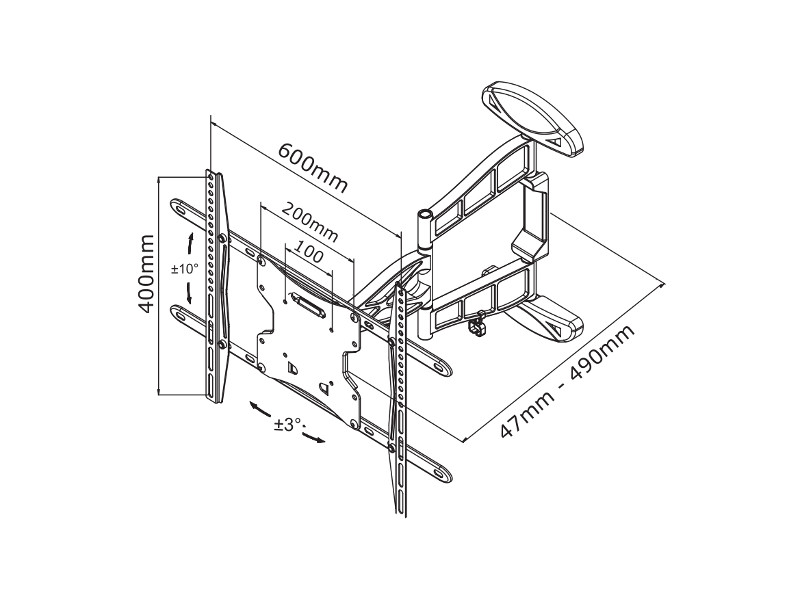 600mm
200mm
100
400mm
±10°
±3°
47mm - 490mm