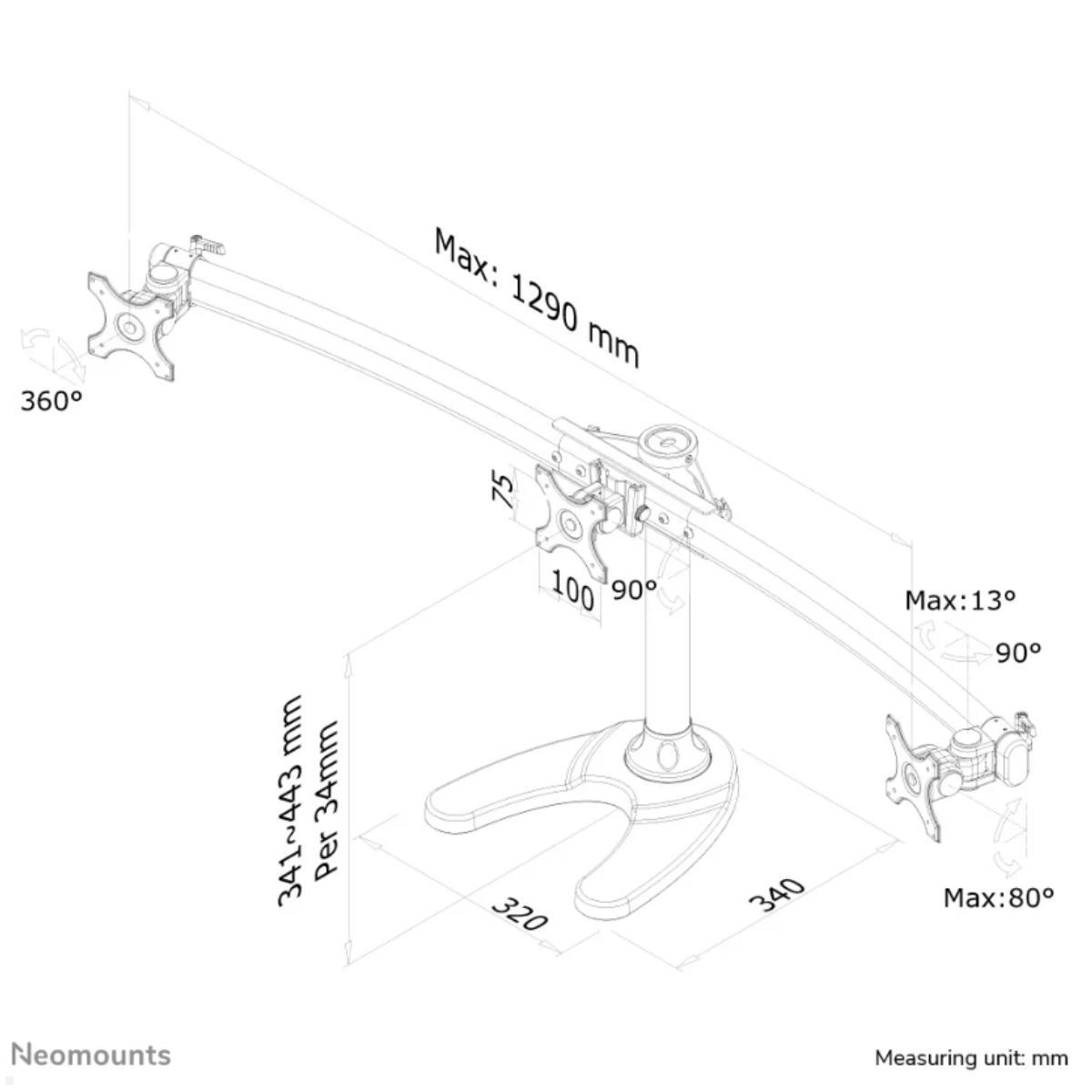 Max: 1290 mm

360°

75

100

90°

Max:13°

90°

341~443 mm
Per 34mm

320

340

Max:80°

Neomounts

Measuring unit: mm