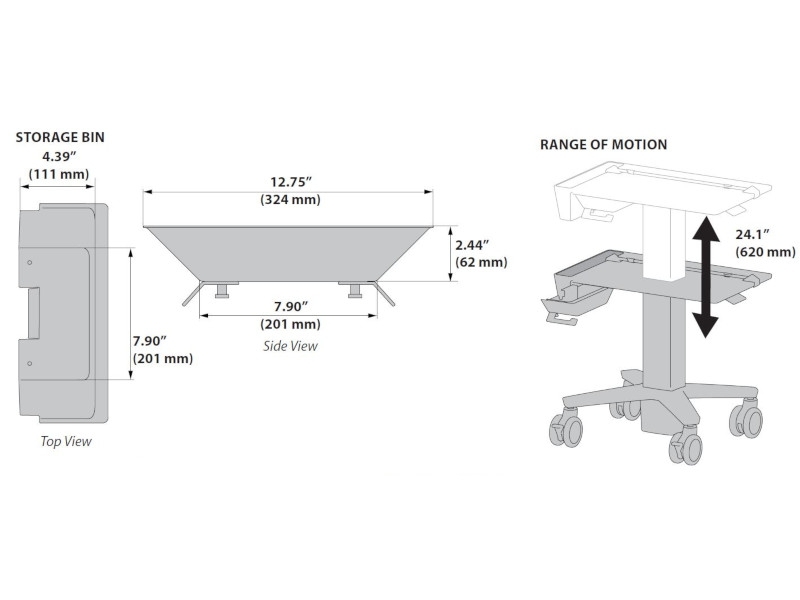 STORAGE BIN

4.39″
(111 mm)

7.90″
(201 mm)

Top View

12.75″
(324 mm)

2.44″
(62 mm)

7.90″
(201 mm)

Side View

RANGE OF MOTION

24.1″
(620 mm)