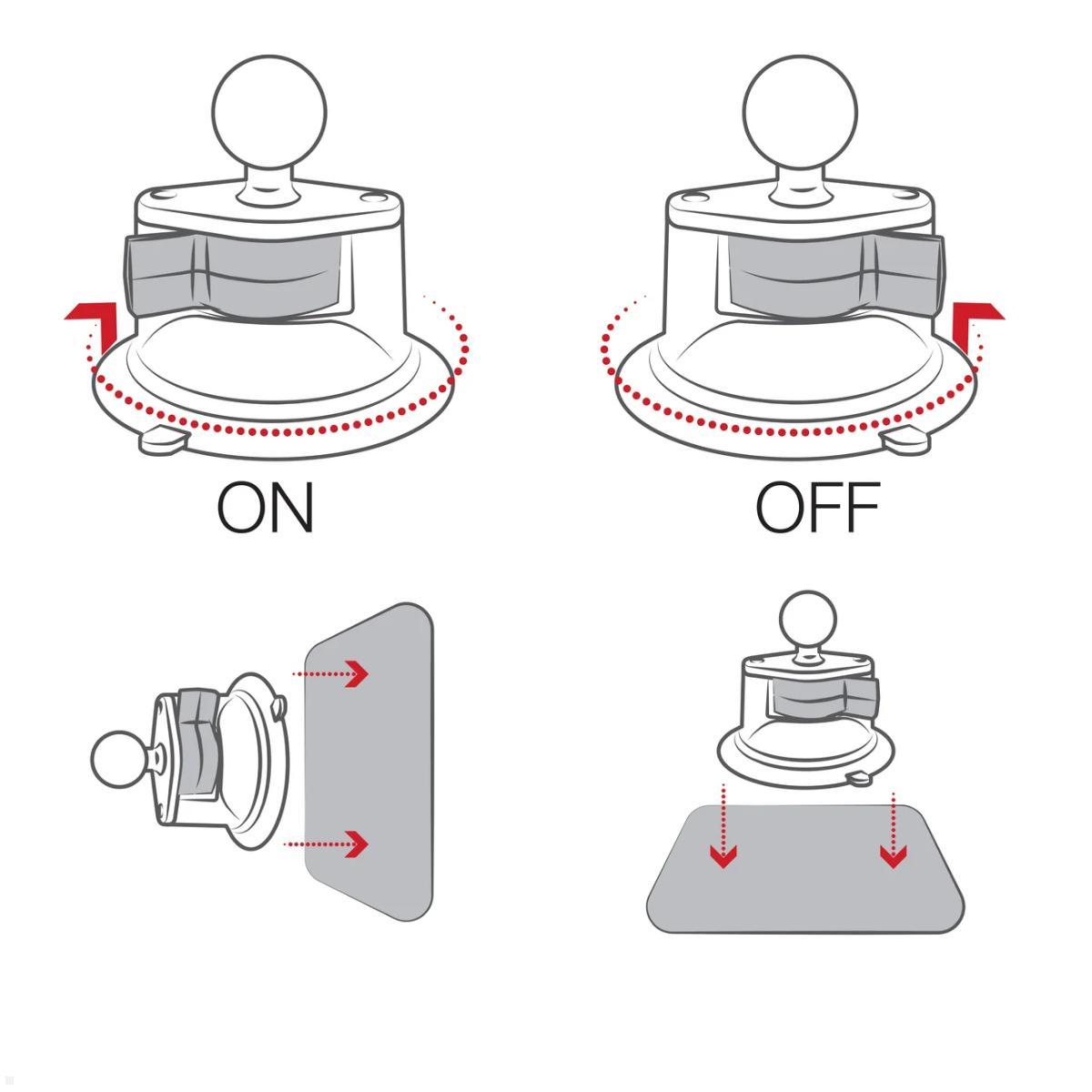 ON

OFF