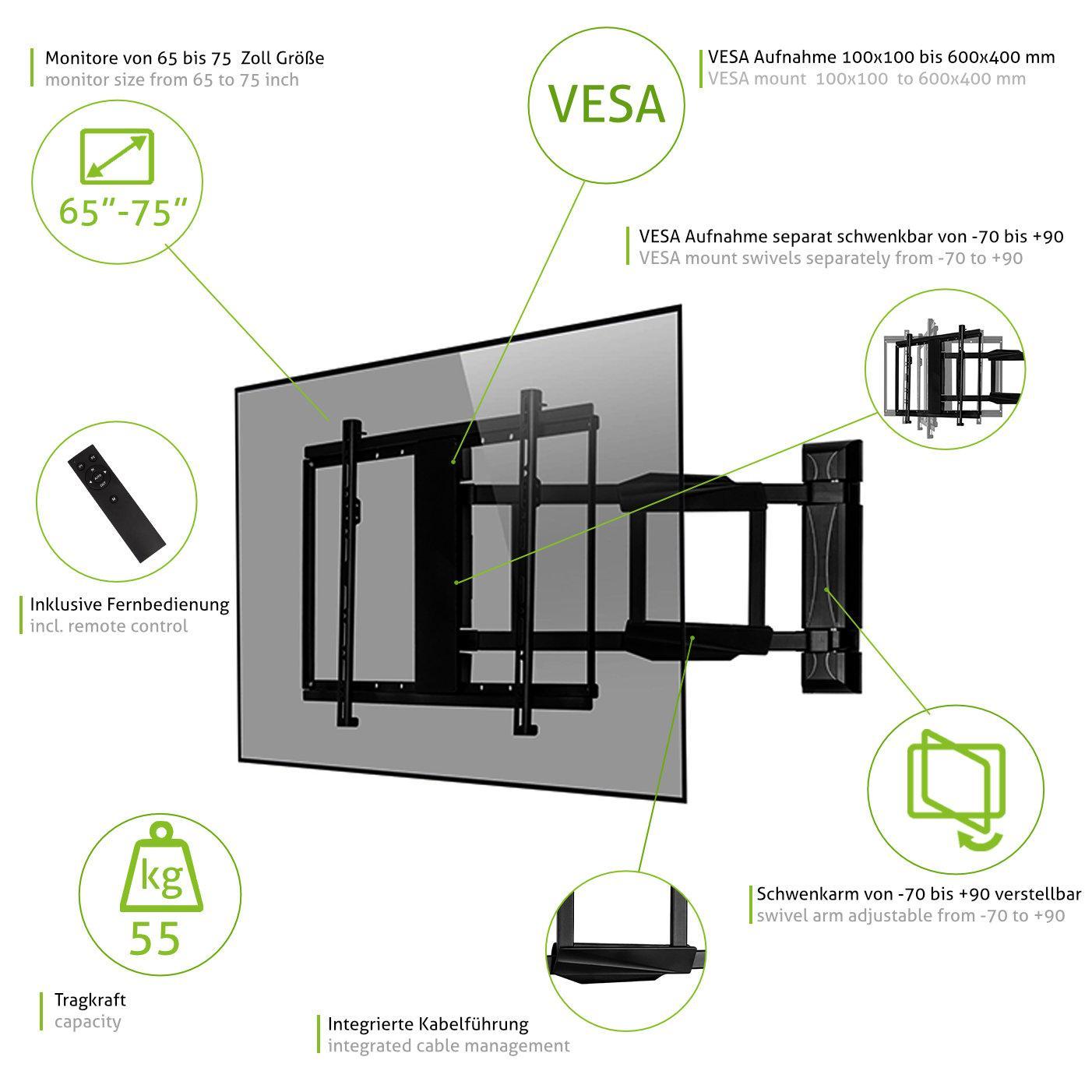 Monitore von 65 bis 75 Zoll Größe
monitor size from 65 to 75 inch

65"-75"

VESA

VESA Aufnahme 100x100 bis 600x400 mm
VESA mount 100x100 to 600x400 mm

VESA Aufnahme separat schwenkbar von -70 bis +90
VESA mount swivels separately from -70 to +90

Inklusive Fernbedienung
incl. remote control

kg
55

Tragkraft
capacity

Integrierte Kabelführung
integrated cable management

Schwenkarm von -70 bis +90 verstellbar
swivel arm adjustable from -70 to +90