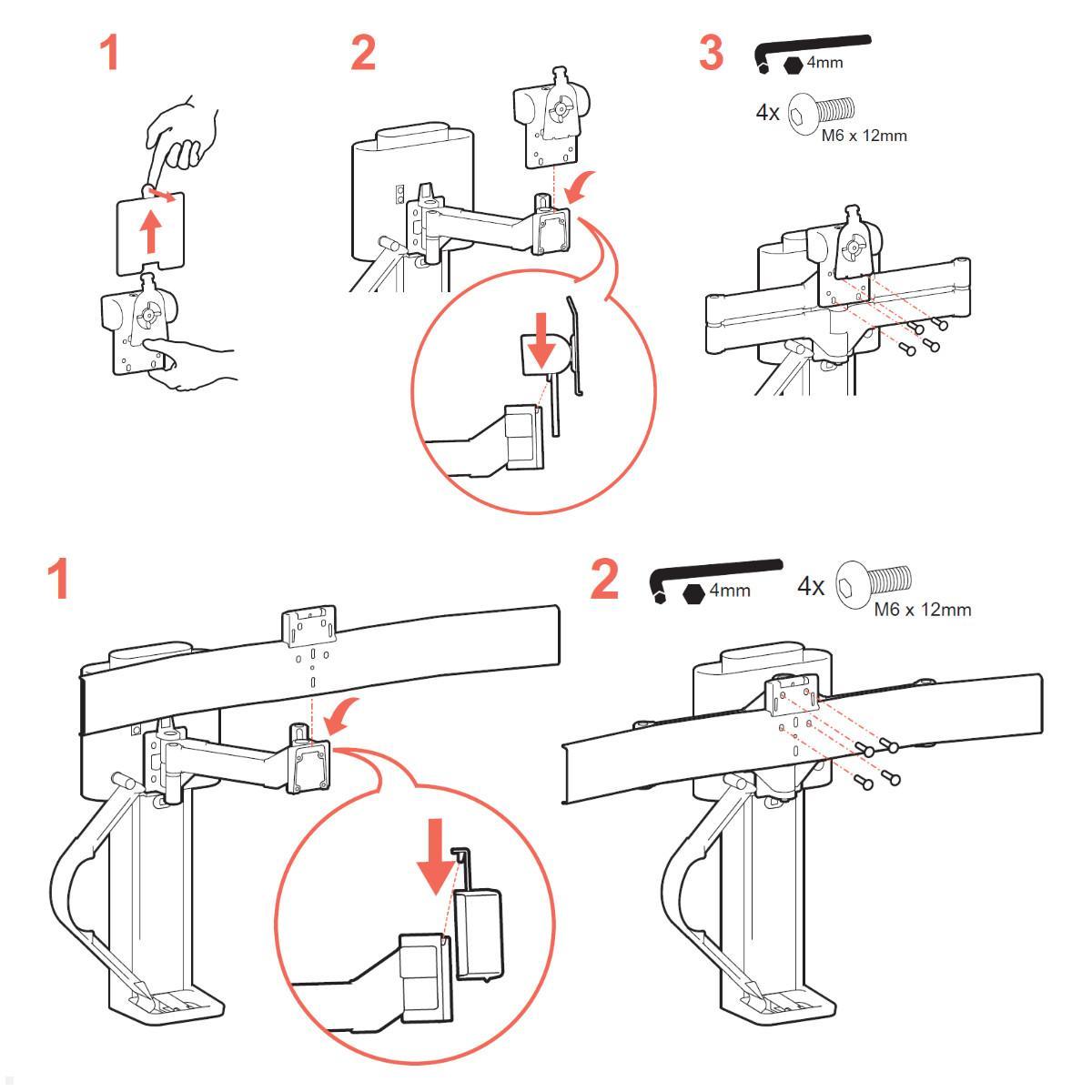 1

2

3

4mm

4x

M6 x 12mm

1

2

4mm

4x

M6 x 12mm