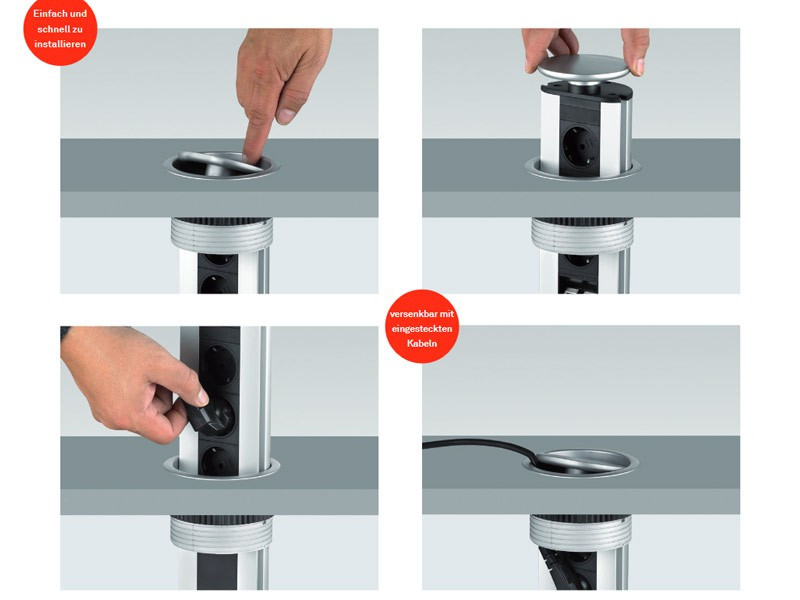 Einfach und schnell zu installieren

versenkbar mit eingesteckten Kabeln