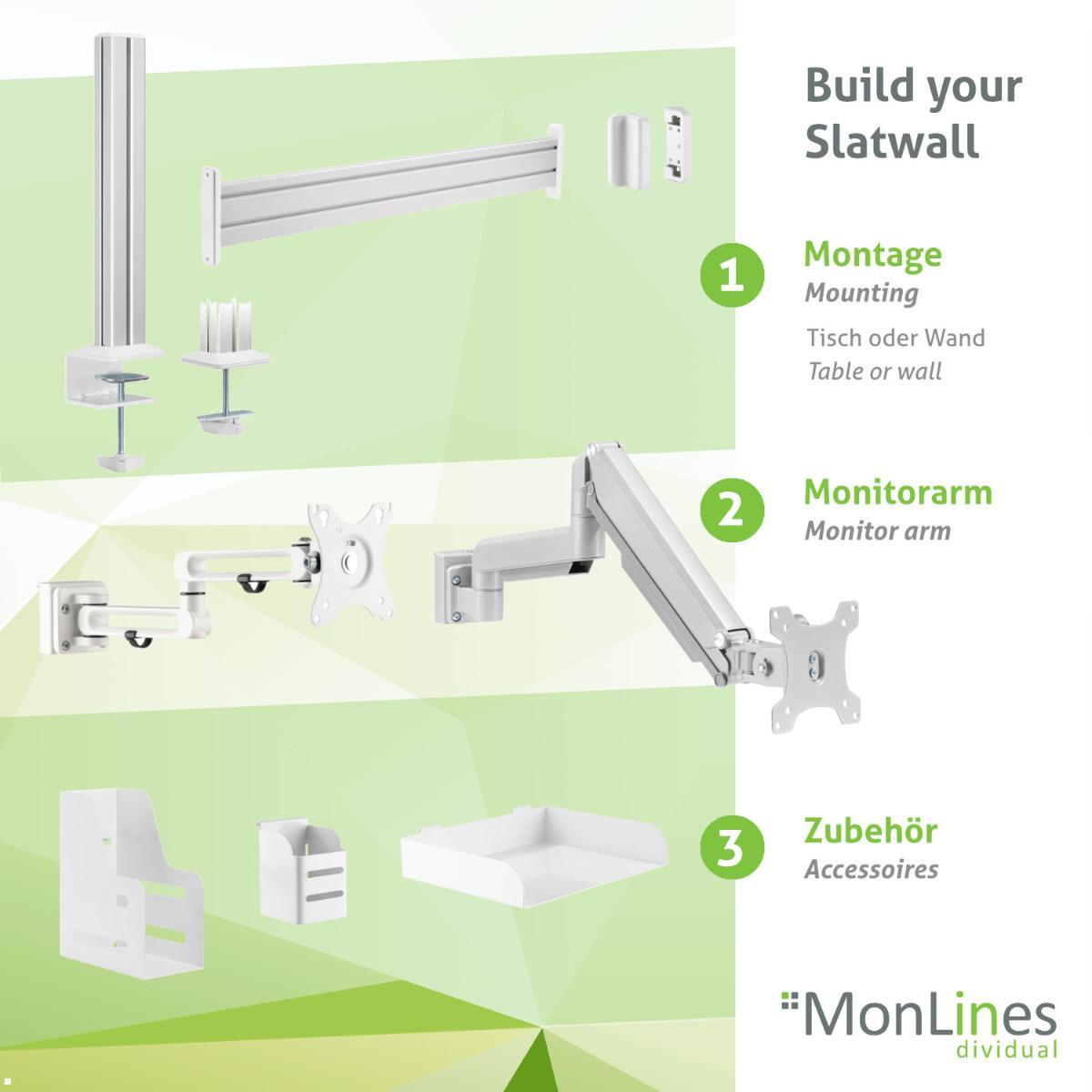 Build your Slatwall

1

Montage
Mounting

Tisch oder Wand
Table or wall

2

Monitorarm
Monitor arm

3

Zubehör
Accessoires

MonLines
dividual