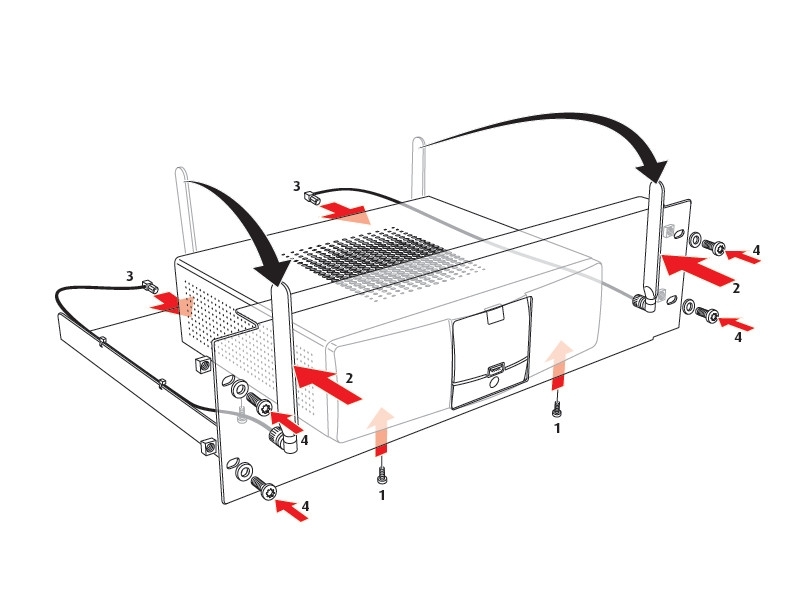 3
3
4
2
4
2
4
1
1
4