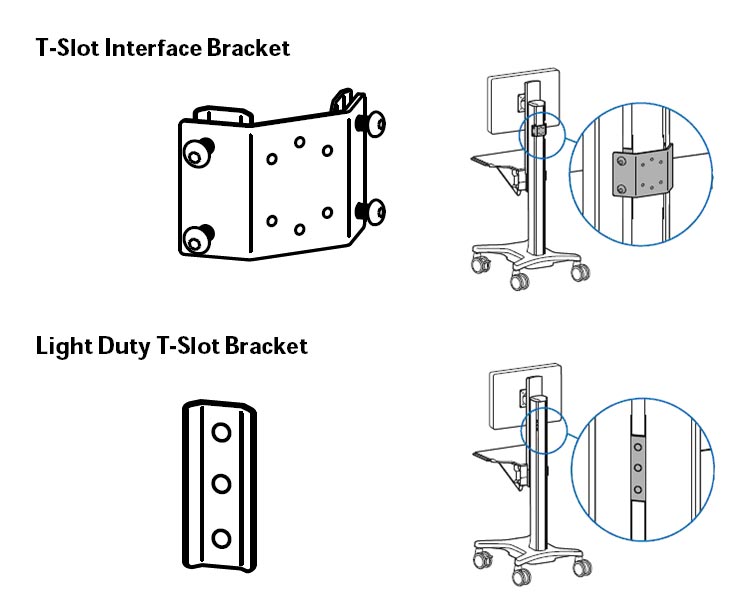 T-Slot Interface Bracket

Light Duty T-Slot Bracket