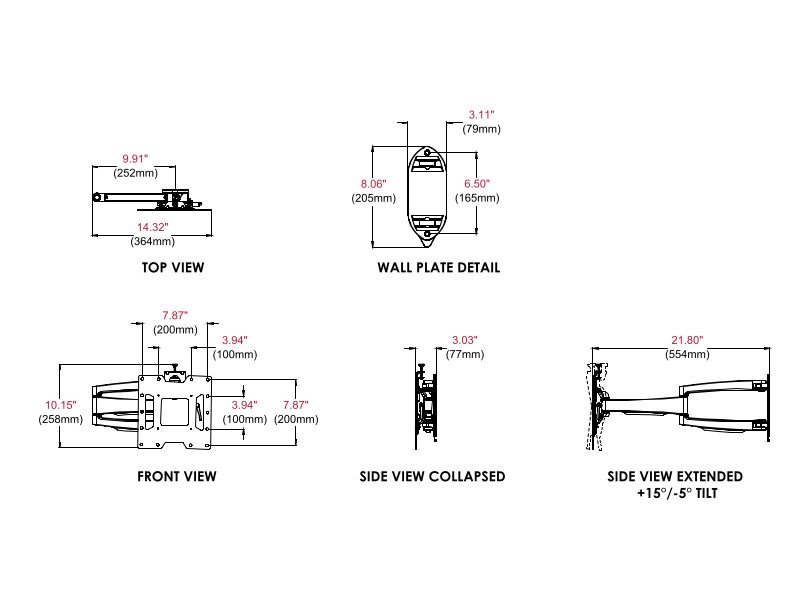 9.91"
(252mm)

14.32"
(364mm)

TOP VIEW

3.11"
(79mm)

8.06"
(205mm)

6.50"
(165mm)

WALL PLATE DETAIL

7.87"
(200mm)

3.94"
(100mm)

10.15"
(258mm)

3.94"
(100mm)

7.87"
(200mm)

FRONT VIEW

3.03"
(77mm)

SIDE VIEW COLLAPSED

21.80"
(554mm)

SIDE VIEW EXTENDED
+15°/-5° TILT