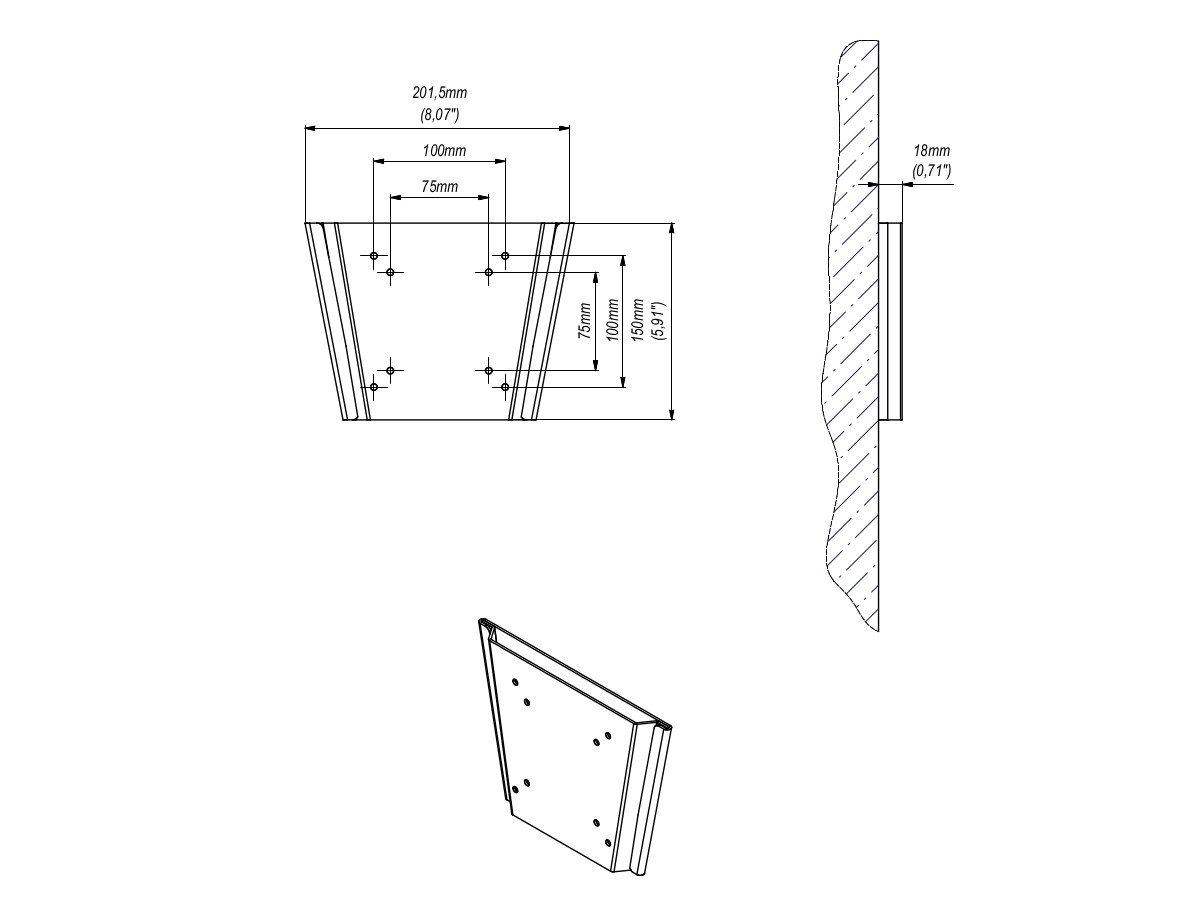 201,5mm
(8,07")

100mm

75mm

75mm
100mm
150mm
(5,91")

18mm
(0,71")