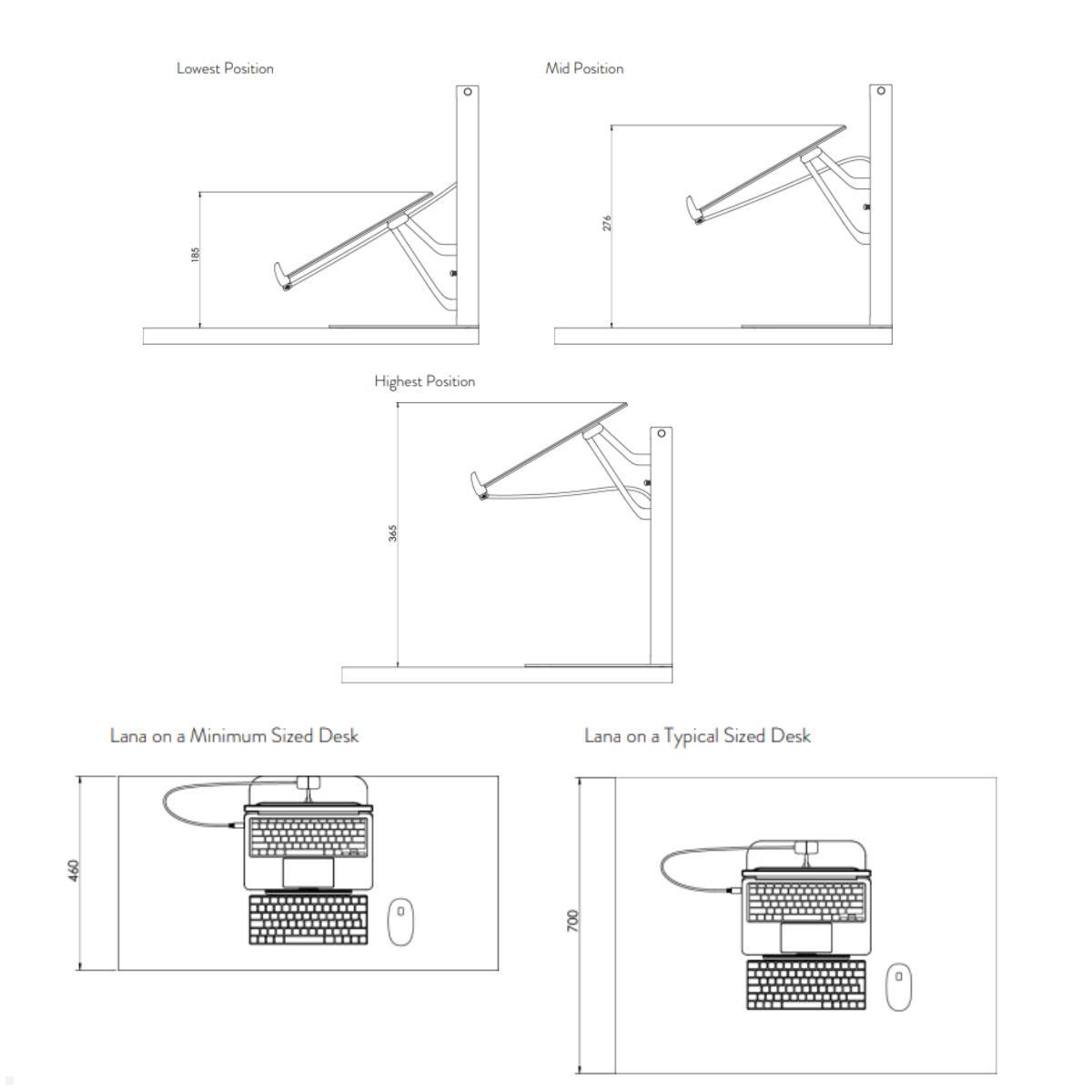 Lowest Position

185

Mid Position

276

Highest Position

365

Lana on a Minimum Sized Desk

460

Lana on a Typical Sized Desk

700