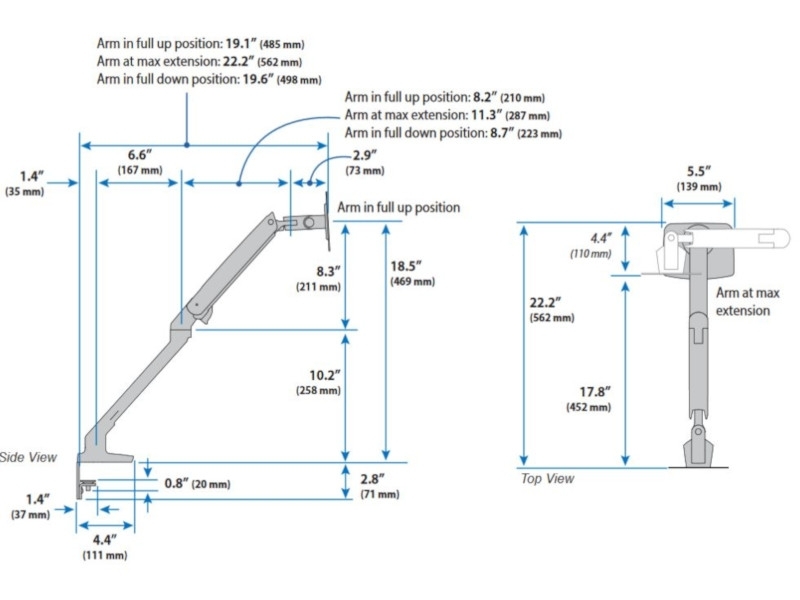 Arm in full up position: 19.1″ (485 mm)
Arm at max extension: 22.2″ (562 mm)
Arm in full down position: 19.6″ (498 mm)

Arm in full up position: 8.2″ (210 mm)
Arm at max extension: 11.3″ (287 mm)
Arm in full down position: 8.7″ (223 mm)

1.4″ (35 mm)

6.6″ (167 mm)

2.9″ (73 mm)

Arm in full up position

8.3″ (211 mm)

18.5″ (469 mm)

10.2″ (258 mm)

Side View

0.8″ (20 mm)

2.8″ (71 mm)

1.4″ (37 mm)

4.4″ (111 mm)

5.5″ (139 mm)

4.4″ (110 mm)

22.2″ (562 mm)

Arm at max extension

17.8″ (452 mm)

Top View