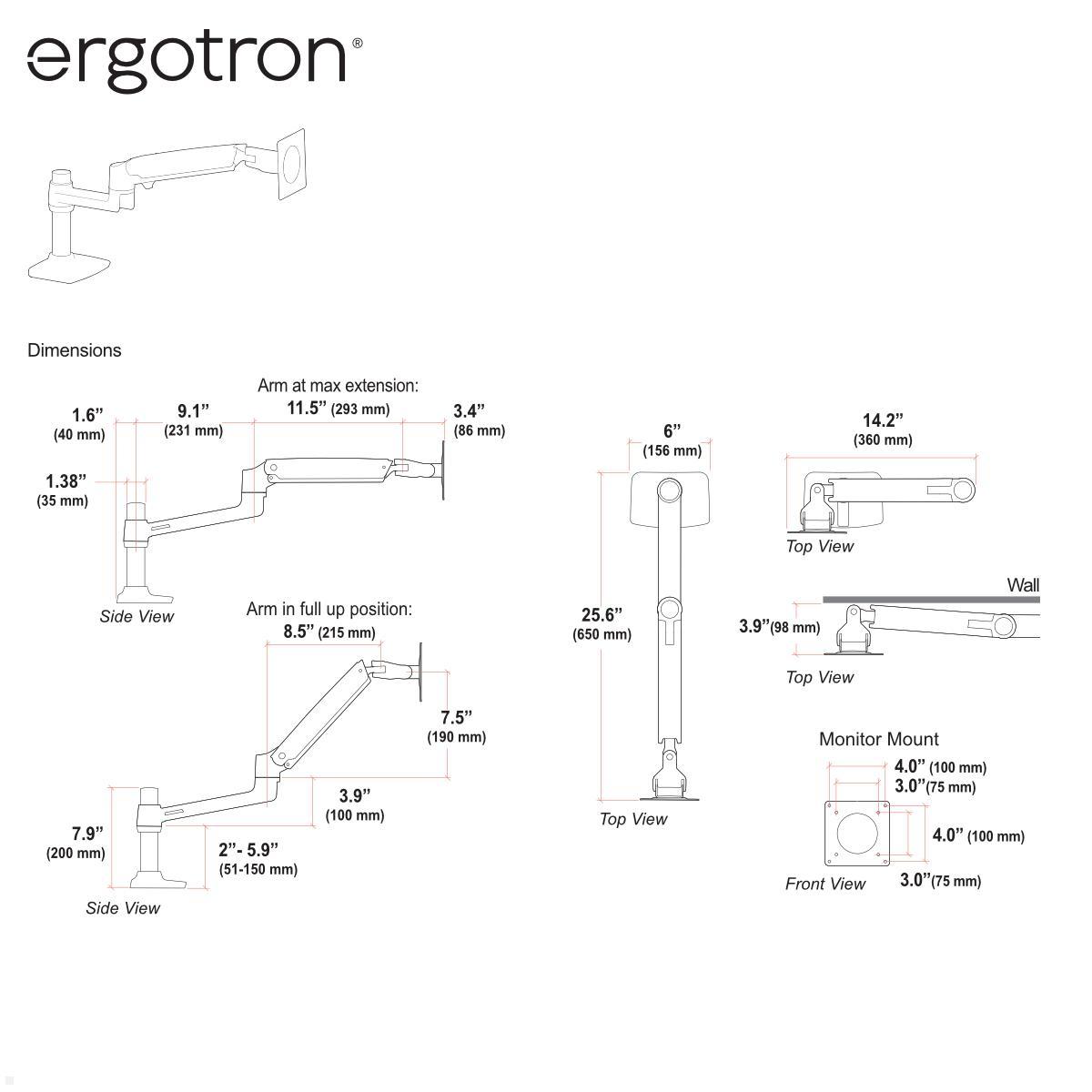 ergotron®

Dimensions

Arm at max extension:

1.6” (40 mm)

9.1” (231 mm)

11.5” (293 mm)

3.4” (86 mm)

1.38” (35 mm)

Side View

Arm in full up position:

8.5” (215 mm)

7.5” (190 mm)

3.9” (100 mm)

7.9” (200 mm)

2”- 5.9” (51-150 mm)

Side View

6” (156 mm)

25.6” (650 mm)

Top View

14.2” (360 mm)

Top View

Wall

3.9”(98 mm)

Top View

Monitor Mount

4.0” (100 mm)

3.0”(75 mm)

4.0” (100 mm)

3.0”(75 mm)

Front View